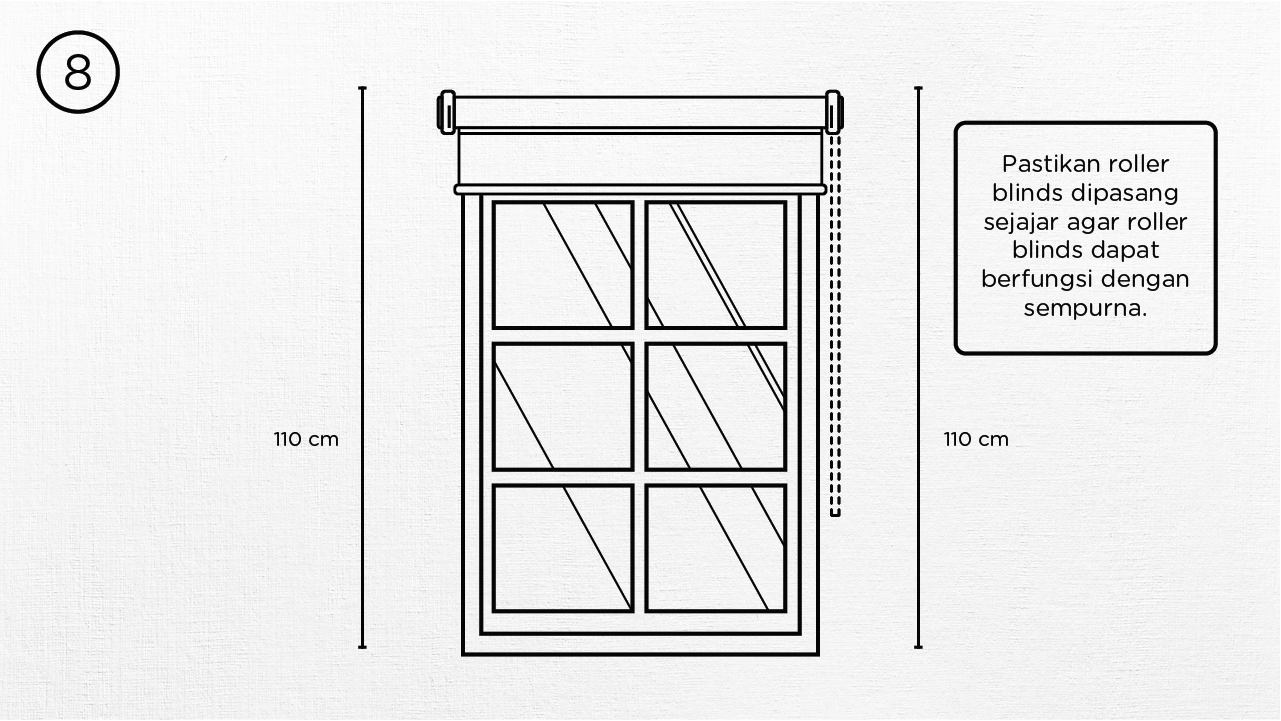 8

110 cm

110 cm

Pastikan roller blinds dipasang sejajar agar roller blinds dapat berfungsi dengan sempurna.